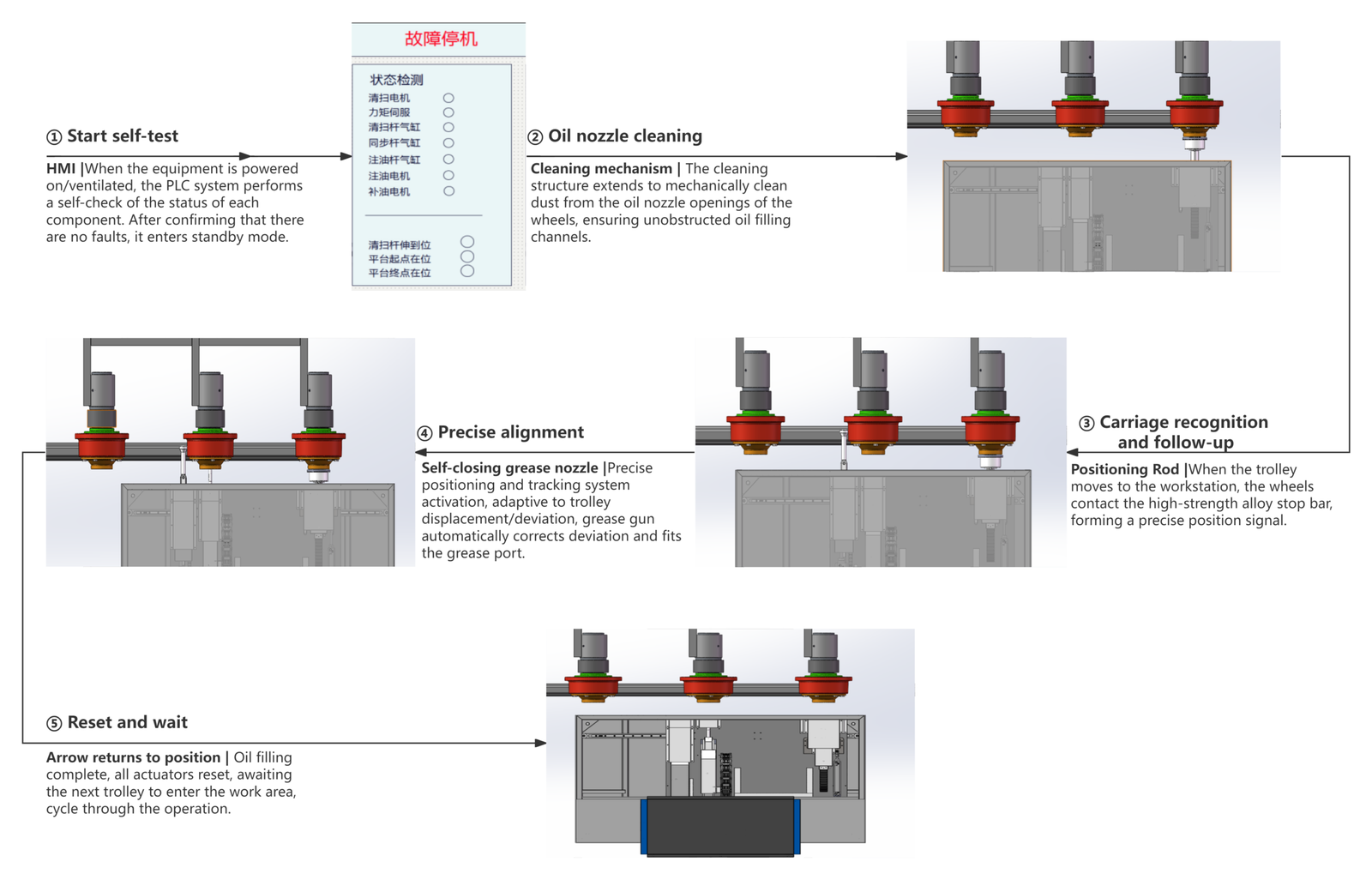 ① Start self-test

HMI |When the equipment is powered on/ventilated, the PLC system performs a self-check of the status of each component. After confirming that there are no faults, it enters standby mode.

故障停机

状态检测
清扫电机
力矩伺服
清扫杆气缸
同步杆气缸
注油杆气缸
注油电机
补油电机

清扫杆伸到位
平台起点在位
平台终点在位

② Oil nozzle cleaning

Cleaning mechanism | The cleaning structure extends to mechanically clean dust from the oil nozzle openings of the wheels, ensuring unobstructed oil filling channels.

③ Carriage recognition and follow-up

Positioning Rod |When the trolley moves to the workstation, the wheels contact the high-strength alloy stop bar, forming a precise position signal.

④ Precise alignment

Self-closing grease nozzle |Precise positioning and tracking system activation, adaptive to trolley displacement/deviation, grease gun automatically corrects deviation and fits the grease port.

⑤ Reset and wait

Arrow returns to position | Oil filling complete, all actuators reset, awaiting the next trolley to enter the work area, cycle through the operation.